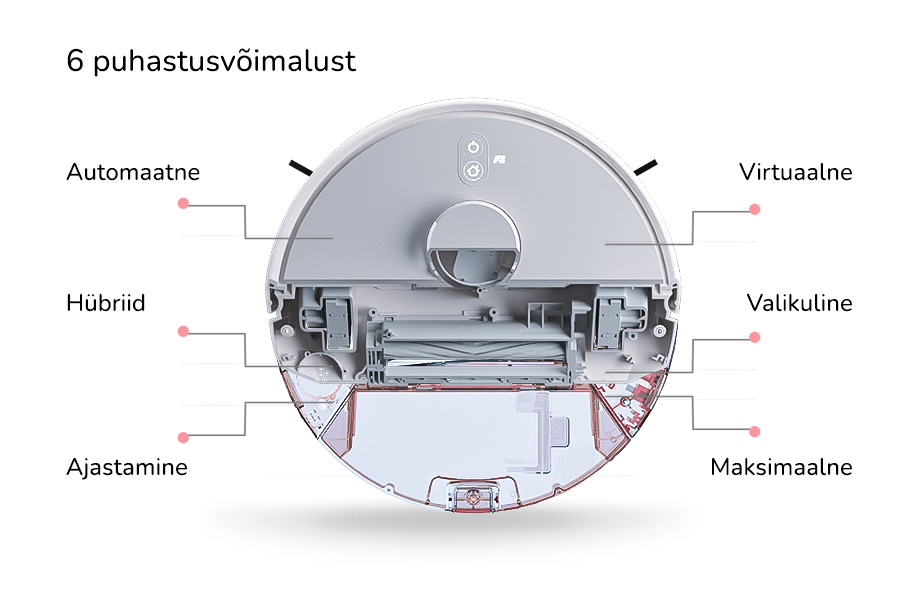 6 puhastusvõimalust

Automaatne

Hübriid

Ajastamine

Virtuaalne

Valikuline

Maksimaalne